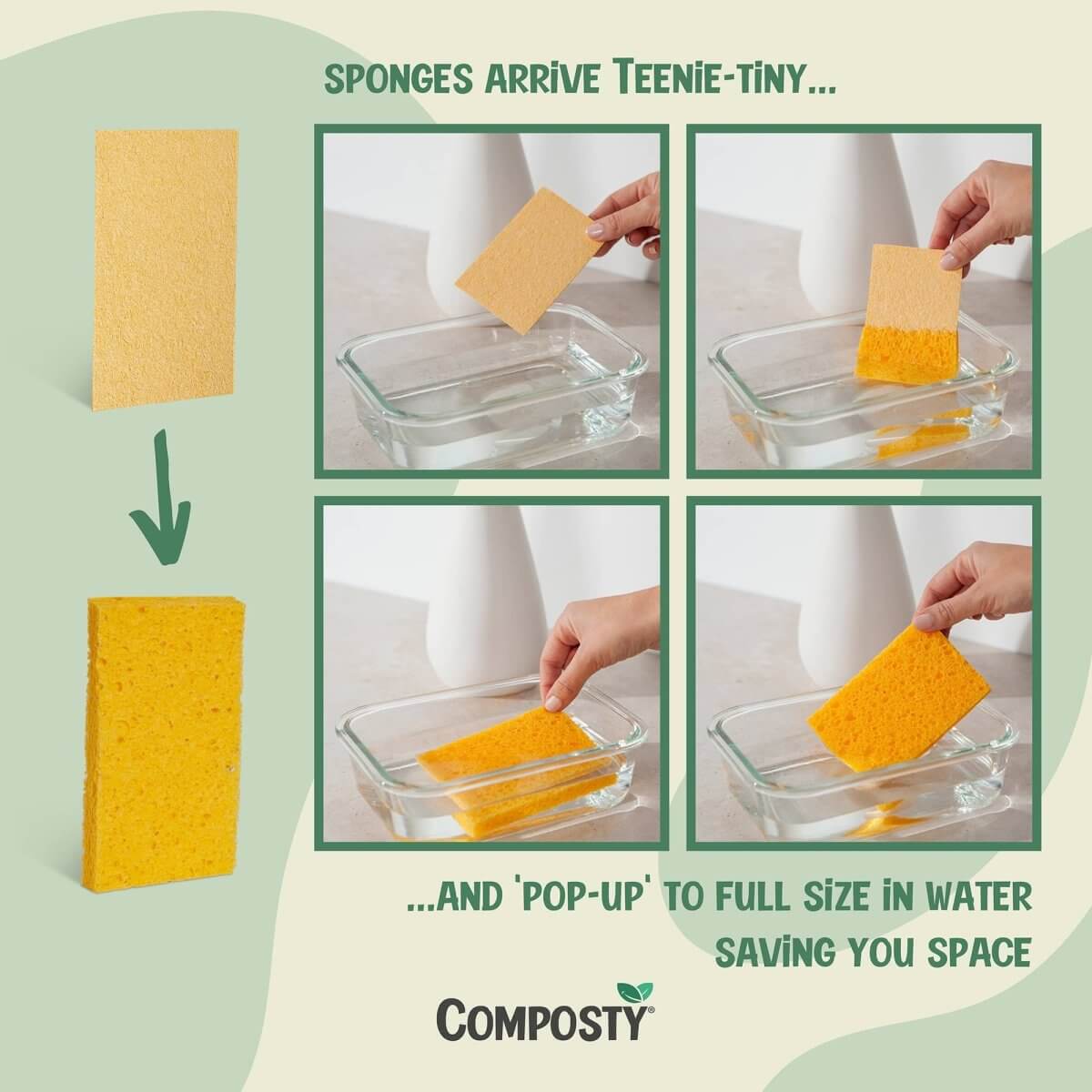 SPONGES ARRIVE TEENIE-TINY...

...AND 'POP-UP' TO FULL SIZE IN WATER SAVING YOU SPACE

COMPOSTY®